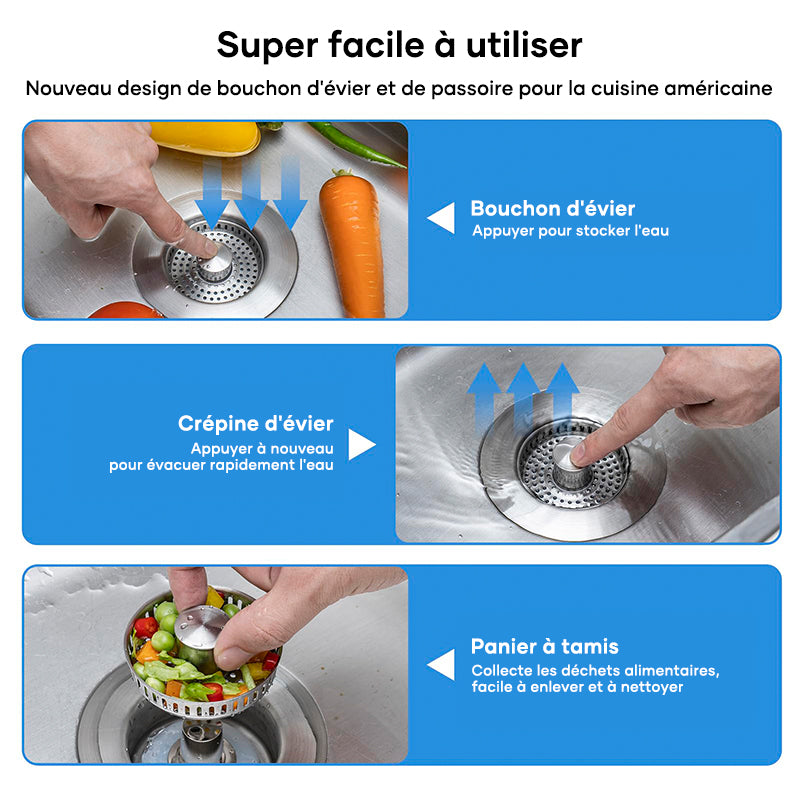 Super facile à utiliser

Nouveau design de bouchon d'évier et de passoire pour la cuisine américaine

Bouchon d'évier
Appuyer pour stocker l'eau

Crépine d'évier
Appuyer à nouveau pour évacuer rapidement l'eau

Panier à tamis
Collecte les déchets alimentaires, facile à enlever et à nettoyer