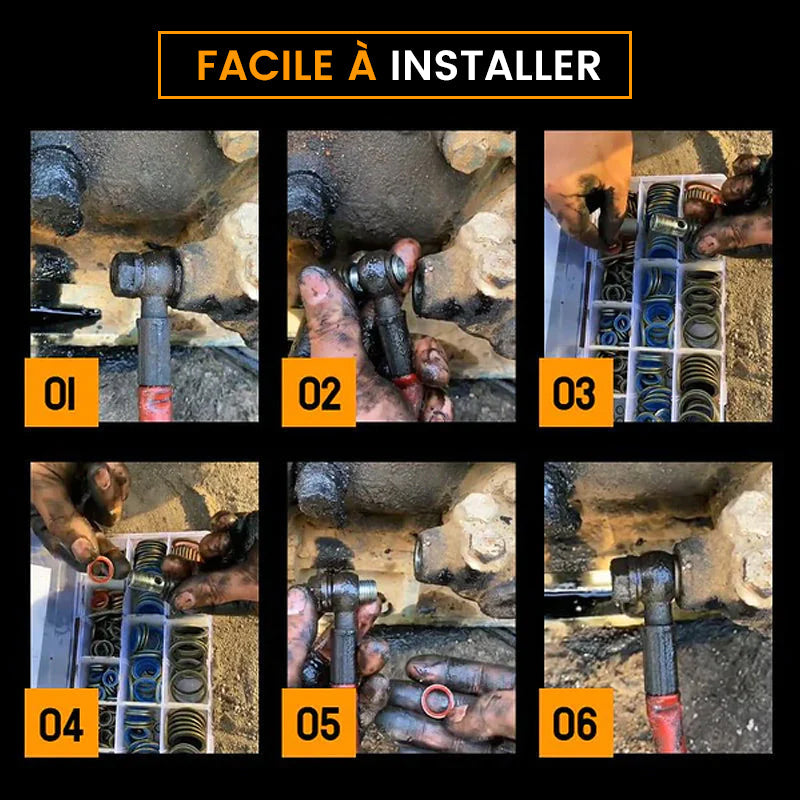 FACILE À INSTALLER

01

02

03

04

05

06