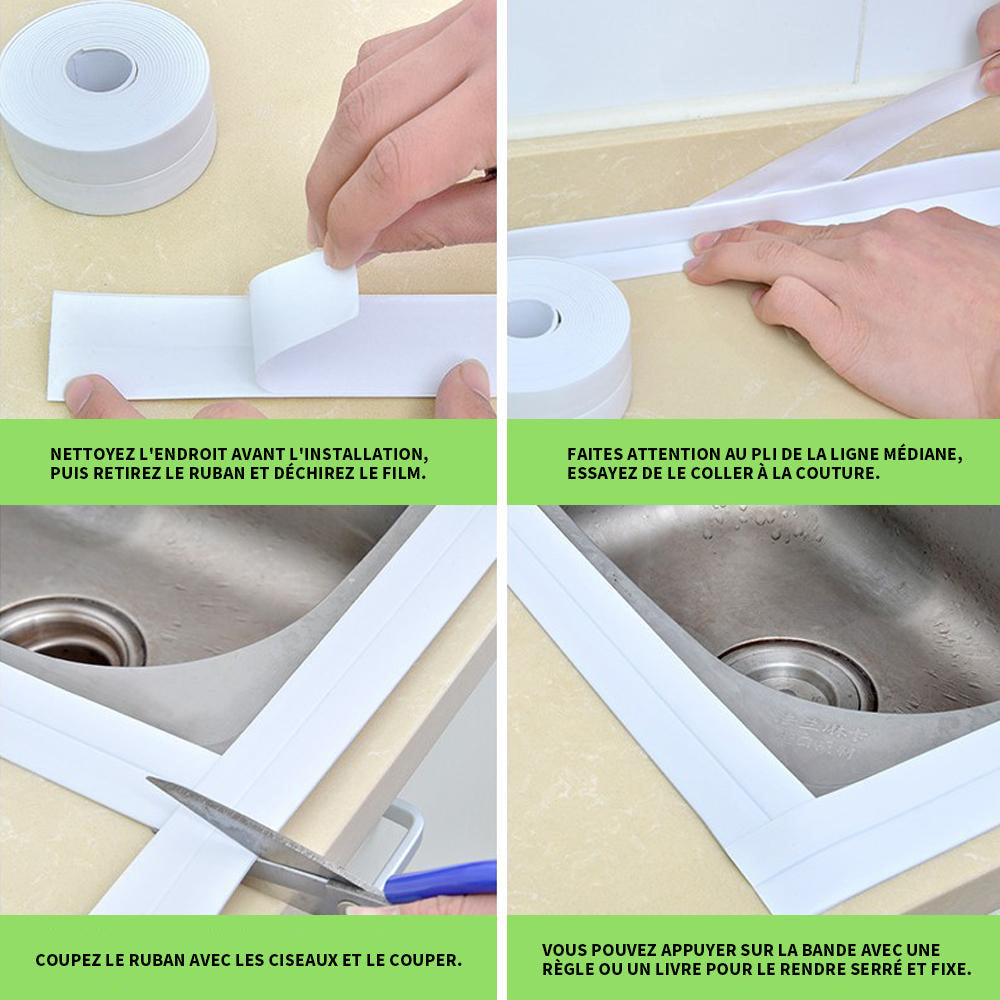 NETTOYEZ L'ENDROIT AVANT L'INSTALLATION, PUIS RETIREZ LE RUBAN ET DÉCHIREZ LE FILM.

FAITES ATTENTION AU PLI DE LA LIGNE MÉDIANE, ESSAYEZ DE LE COLLER À LA COUTURE.

COUPEZ LE RUBAN AVEC LES CISEAUX ET LE COUPER.

VOUS POUVEZ APPUYER SUR LA BANDE AVEC UNE RÈGLE OU UN LIVRE POUR LE RENDRE SERRÉ ET FIXE.