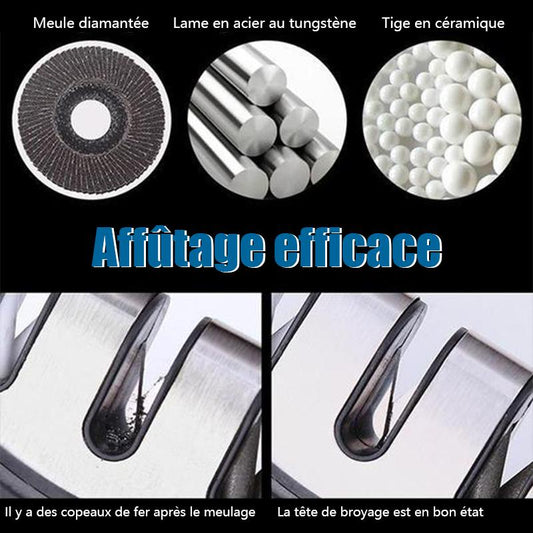 Meule diamantée

Lame en acier au tungstène

Tige en céramique

Affûtage efficace

Il y a des copeaux de fer après le meulage

La tête de broyage est en bon état