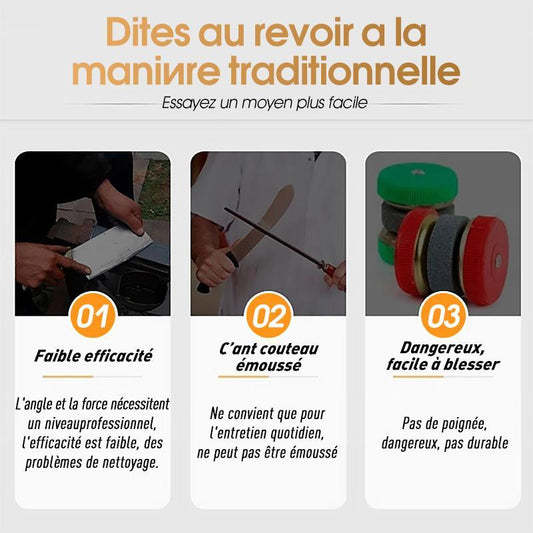 Dites au revoir a la maniиre traditionnelle

Essayez un moyen plus facile

01

Faible efficacité

L'angle et la force nécessitent un niveauprofessionnel, l'efficacité est faible, des problèmes de nettoyage.

02

C'ant couteau émoussé

Ne convient que pour l'entretien quotidien, ne peut pas être émoussé

03

Dangereux, facile à blesser

Pas de poignée, dangereux, pas durable