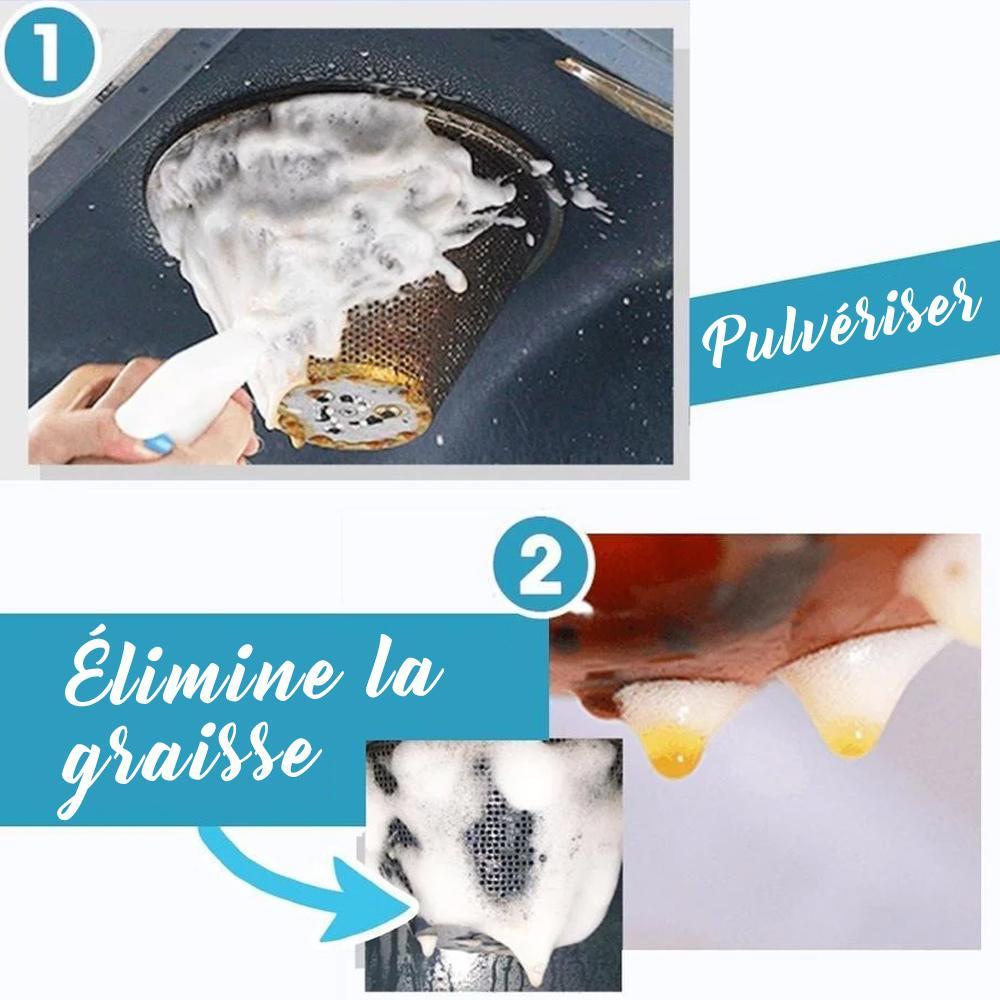 1

Pulvériser

2

Élimine la graisse