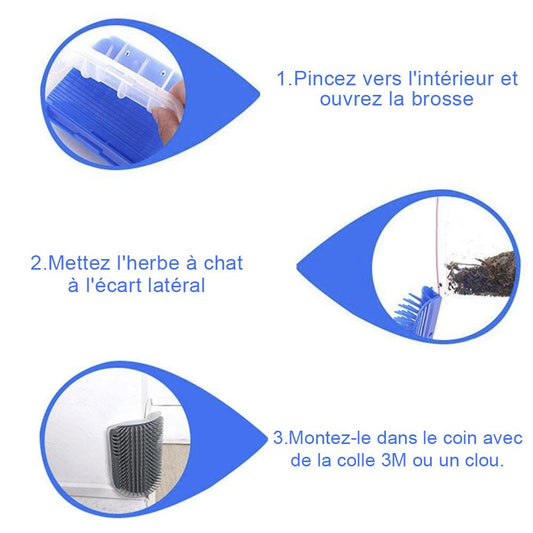 1.Pincez vers l'intérieur et ouvrez la brosse

2.Mettez l'herbe à chat à l'écart latéral

3.Montez-le dans le coin avec de la colle 3M ou un clou.