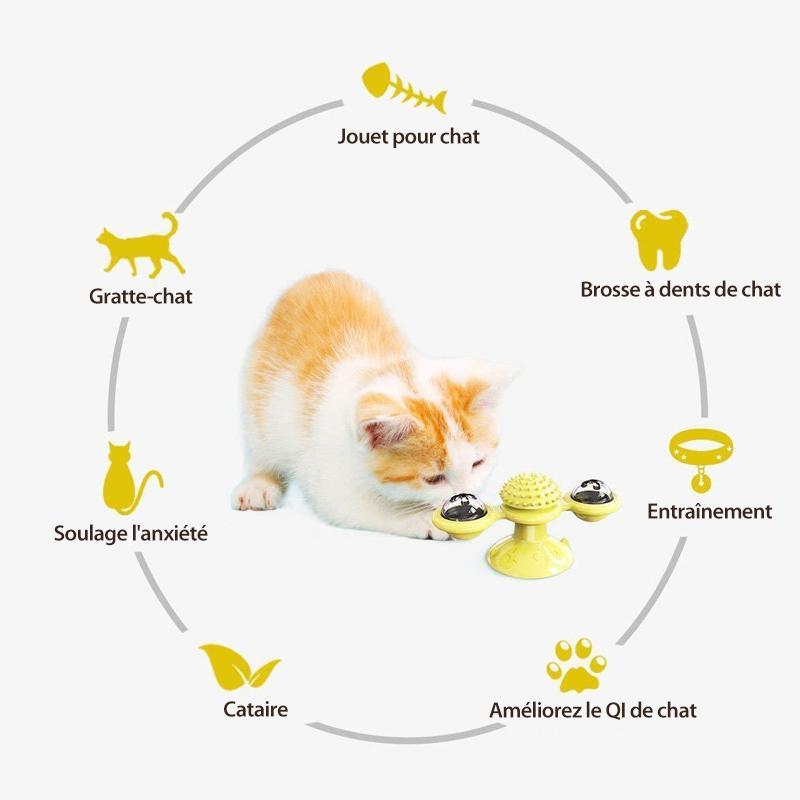 Jouet pour chat

Brosse à dents de chat

Entraînement

Améliorez le QI de chat

Cataire

Soulage l'anxiété

Gratte-chat