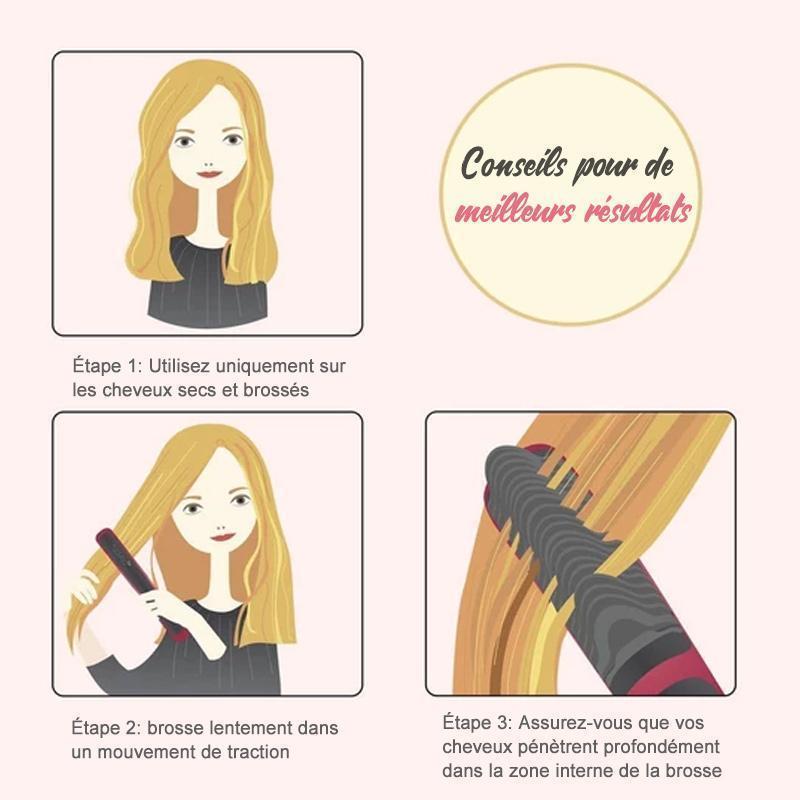 Conseils pour de meilleurs résultats

Étape 1: Utilisez uniquement sur les cheveux secs et brossés

Étape 2: brosse lentement dans un mouvement de traction

Étape 3: Assurez-vous que vos cheveux pénètrent profondément dans la zone interne de la brosse