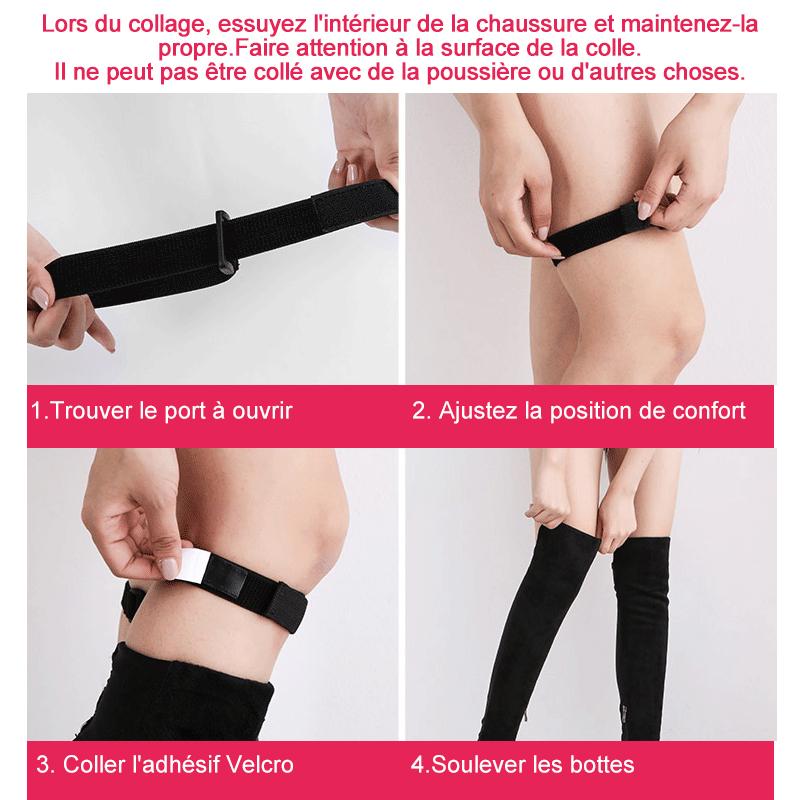 Lors du collage, essuyez l'intérieur de la chaussure et maintenez-la propre.Faire attention à la surface de la colle.
Il ne peut pas être collé avec de la poussière ou d'autres choses.

1.Trouver le port à ouvrir

2. Ajustez la position de confort

3. Coller l'adhésif Velcro

4.Soulever les bottes