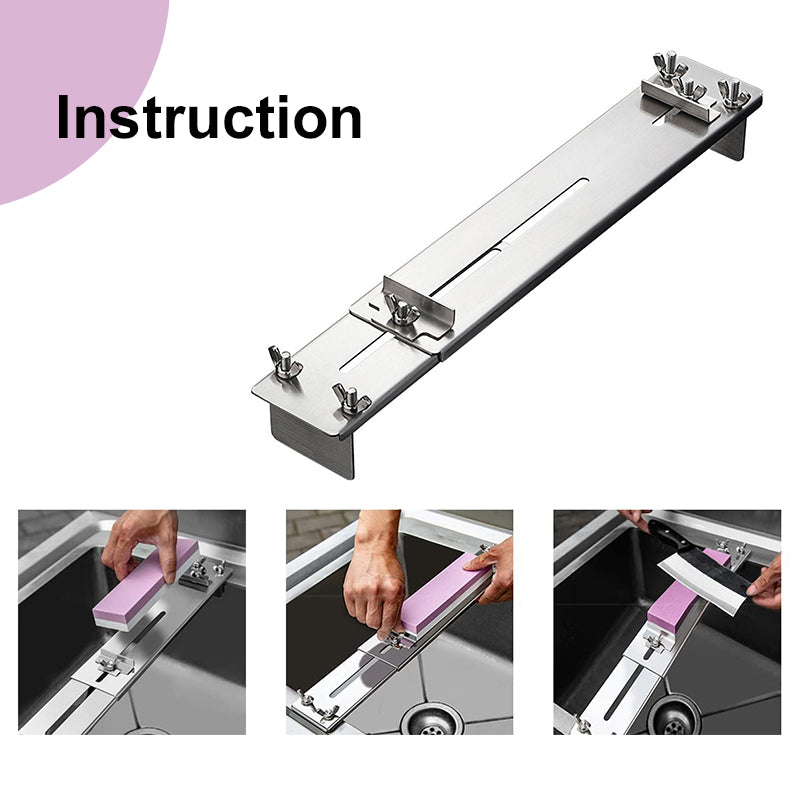 Instruction