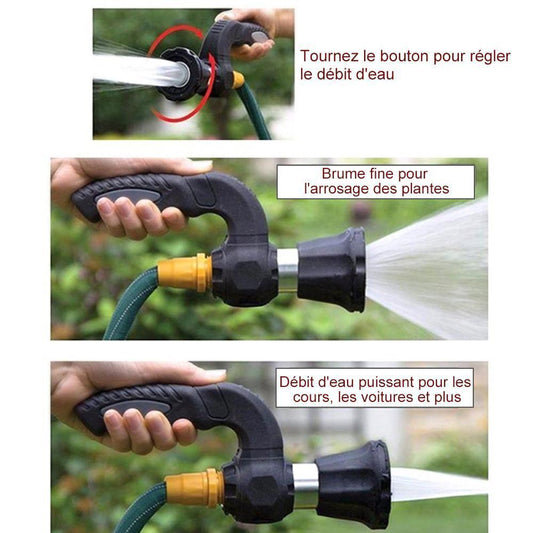 Tournez le bouton pour régler le débit d'eau

Brume fine pour l'arrosage des plantes

Débit d'eau puissant pour les cours, les voitures et plus