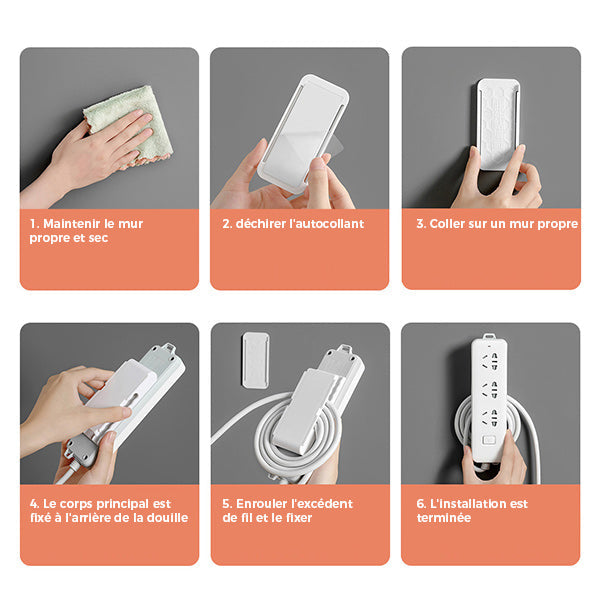 1. Maintenir le mur propre et sec

2. déchirer l'autocollant

3. Coller sur un mur propre

4. Le corps principal est fixé à l'arrière de la douille

5. Enrouler l'excédent de fil et le fixer

6. L'installation est terminée