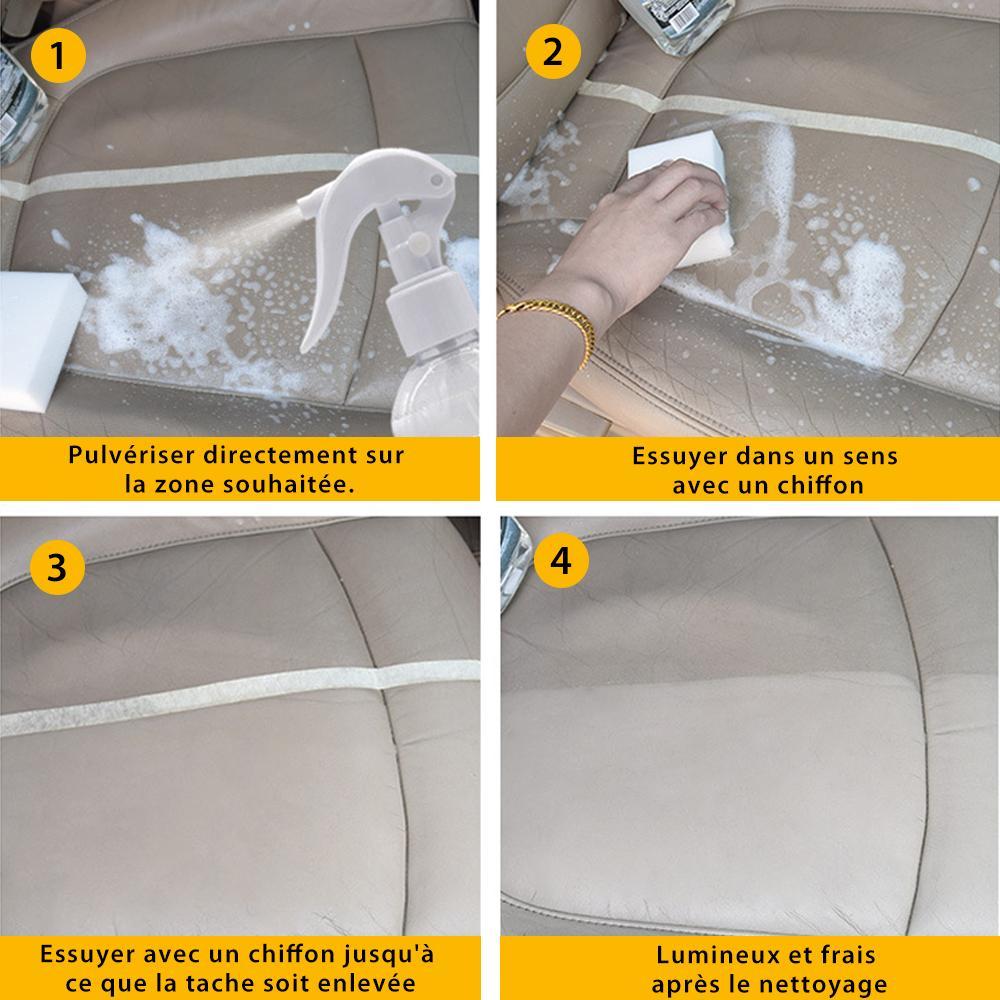 1

Pulvériser directement sur la zone souhaitée.

2

Essuyer dans un sens avec un chiffon

3

Essuyer avec un chiffon jusqu'à ce que la tache soit enlevée

4

Lumineux et frais après le nettoyage