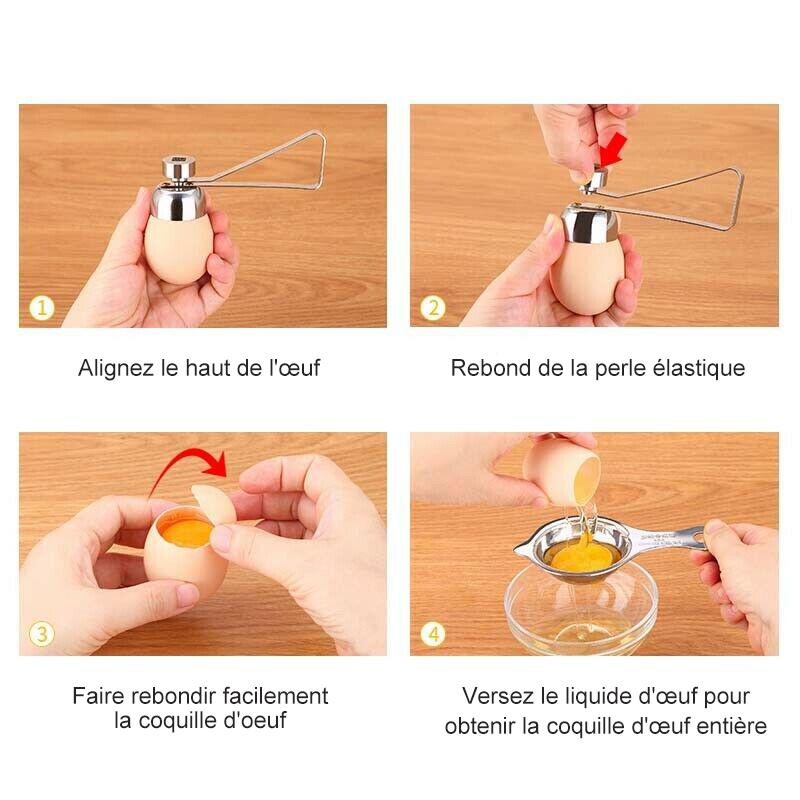 1

Alignez le haut de l'œuf

2

Rebond de la perle élastique

3

Faire rebondir facilement la coquille d'oeuf

4

Versez le liquide d'œuf pour obtenir la coquille d'œuf entière