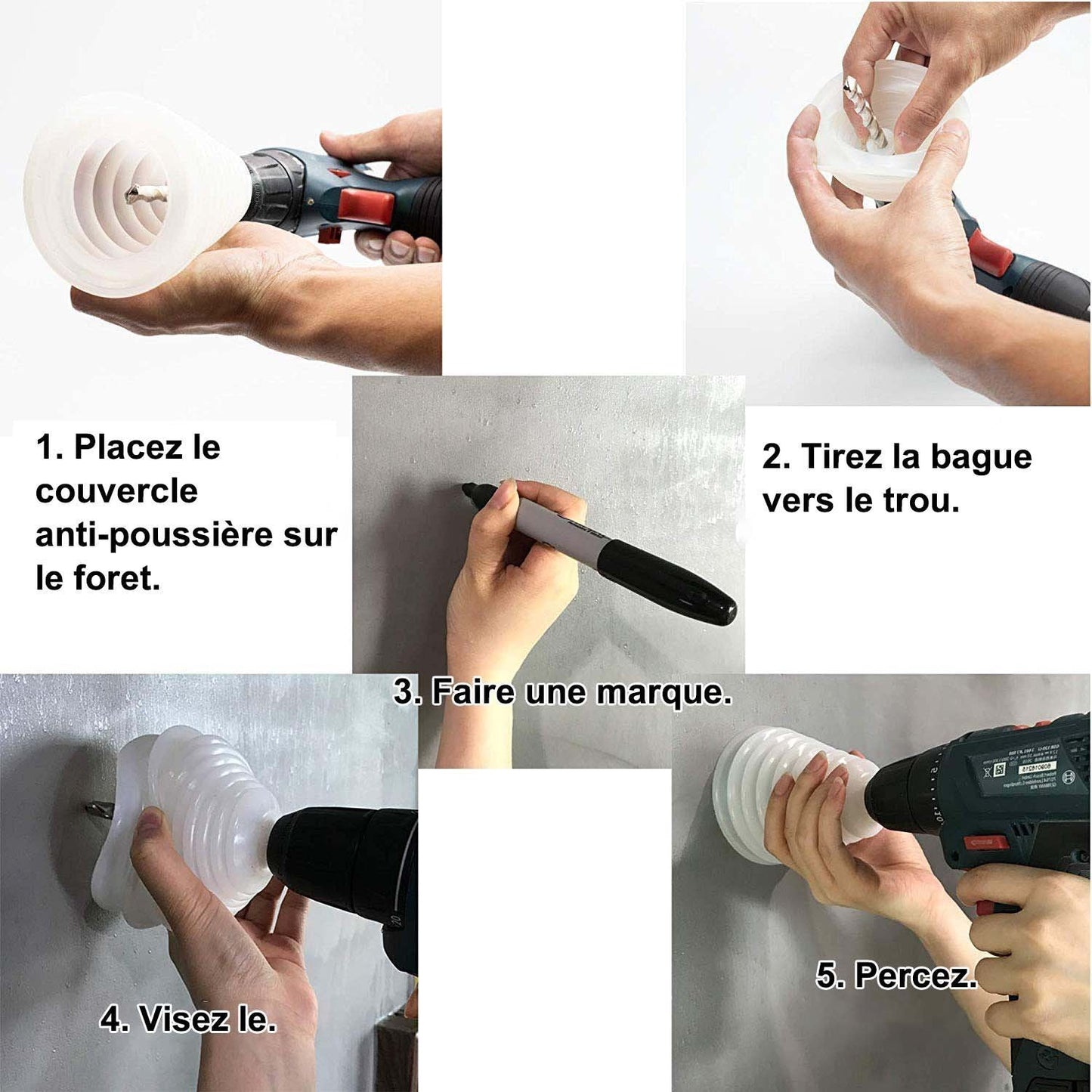 1. Placez le couvercle anti-poussière sur le foret.

2. Tirez la bague vers le trou.

3. Faire une marque.

4. Visez le.

5. Percez.