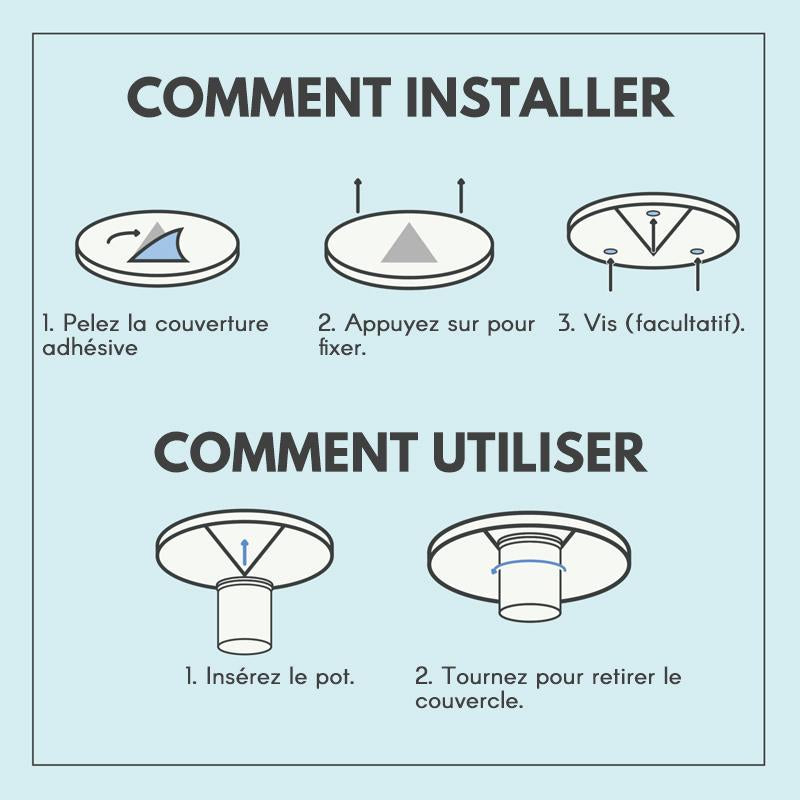 COMMENT INSTALLER

1. Pelez la couverture adhésive

2. Appuyez sur pour fixer.

3. Vis (facultatif).

COMMENT UTILISER

1. Insérez le pot.

2. Tournez pour retirer le couvercle.