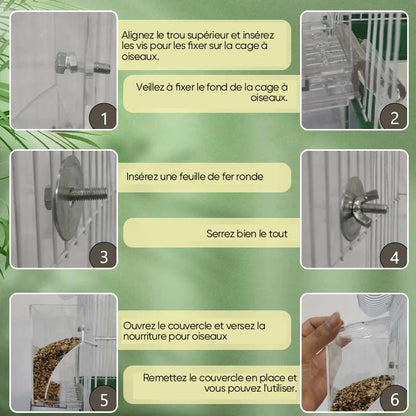 1

Alignez le trou supérieur et insérez les vis pour les fixer sur la cage à oiseaux.

Veillez à fixer le fond de la cage à oiseaux.

2

3

Insérez une feuille de fer ronde

Serrez bien le tout

4

5

Ouvrez le couvercle et versez la nourriture pour oiseaux

Remettez le couvercle en place et vous pouvez l'utiliser.

6