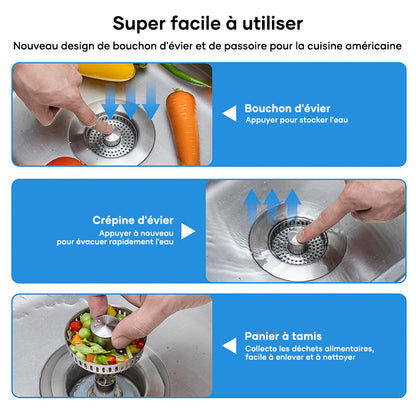 Super facile à utiliser

Nouveau design de bouchon d'évier et de passoire pour la cuisine américaine

Bouchon d'évier
Appuyer pour stocker l'eau

Crépine d'évier
Appuyer à nouveau pour évacuer rapidement l'eau

Panier à tamis
Collecte les déchets alimentaires, facile à enlever et à nettoyer