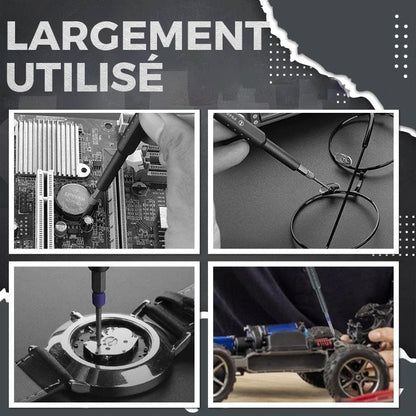 LARGEMENT
UTILISÉ