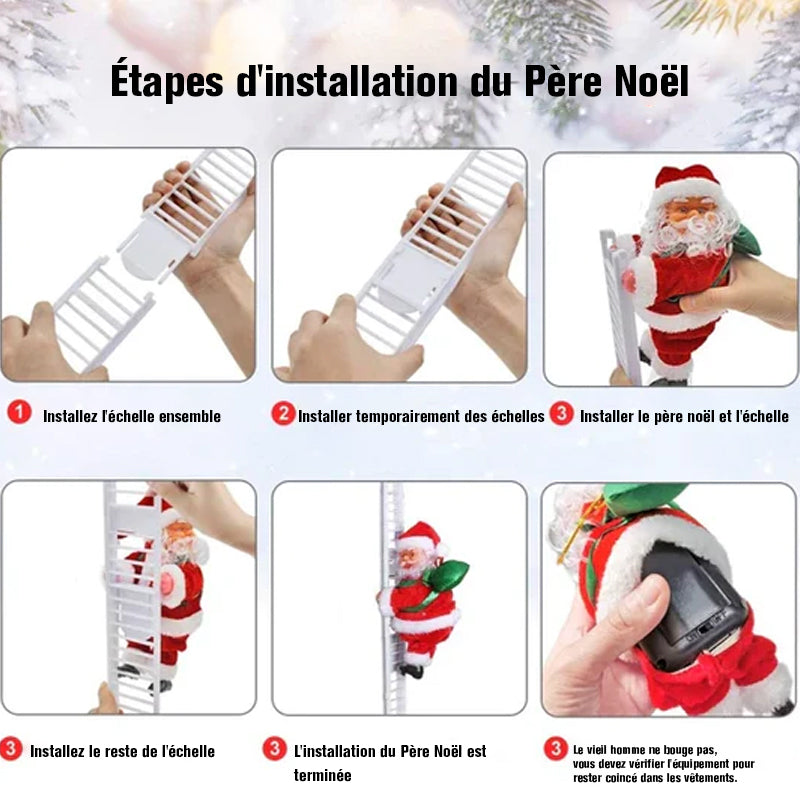 Étapes d'installation du Père Noël

1 Installez l'échelle ensemble

2 Installer temporairement des échelles

3 Installer le père noël et l'échelle

3 Installez le reste de l'échelle

3 L'installation du Père Noël est terminée

3 Le vieil homme ne bouge pas, vous devez vérifier l'équipement pour rester coincé dans les vêtements.