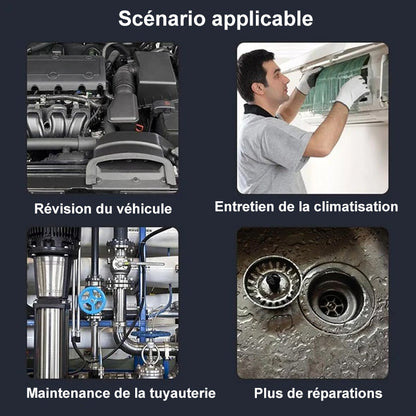 Scénario applicable

Révision du véhicule

Entretien de la climatisation

Maintenance de la tuyauterie

Plus de réparations