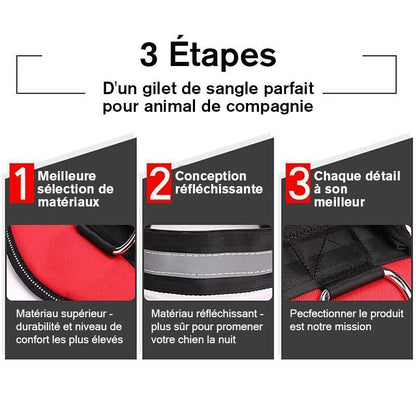 3 Étapes

D'un gilet de sangle parfait pour animal de compagnie

1 Meilleure sélection de matériaux

Matériau supérieur - durabilité et niveau de confort les plus élevés

2 Conception réfléchissante

Matériau réfléchissant - plus sûr pour promener votre chien la nuit

3 Chaque détail à son meilleur

Pecfectionner le produit est notre mission