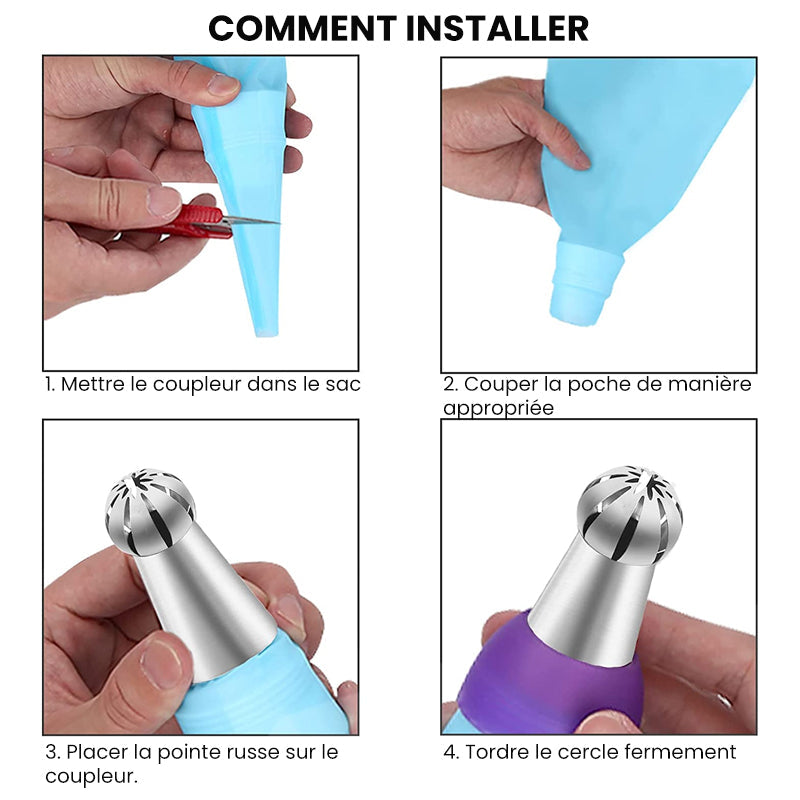 COMMENT INSTALLER

1. Mettre le coupleur dans le sac

2. Couper la poche de manière appropriée

3. Placer la pointe russe sur le coupleur.

4. Tordre le cercle fermement