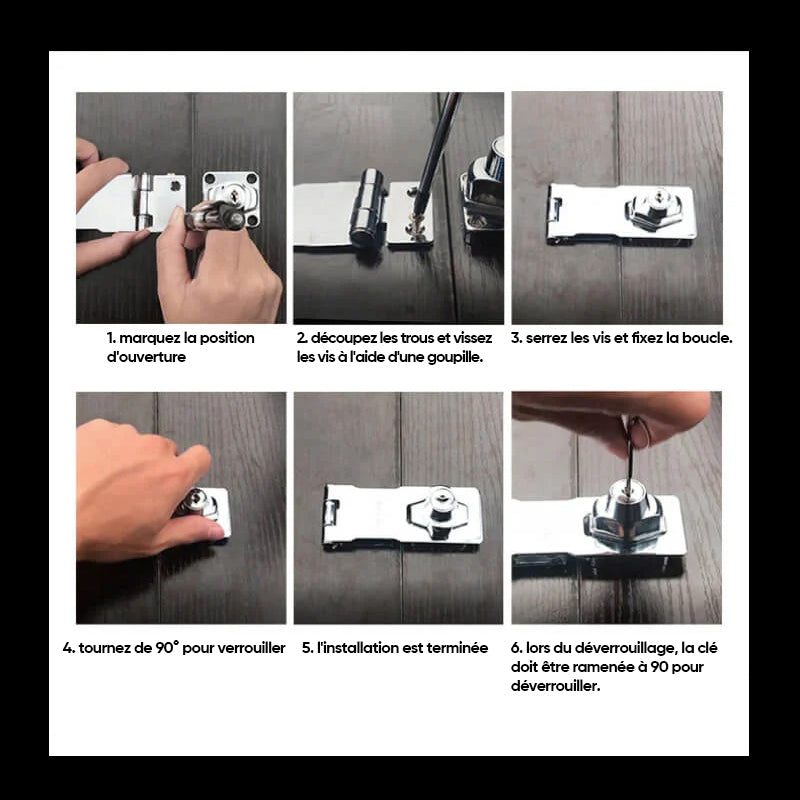 1. marquez la position d'ouverture

2. découpez les trous et vissez les vis à l'aide d'une goupille.

3. serrez les vis et fixez la boucle.

4. tournez de 90° pour verrouiller

5. l'installation est terminée

6. lors du déverrouillage, la clé doit être ramenée à 90 pour déverrouiller.