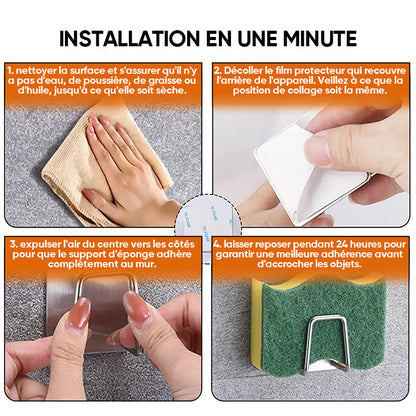 INSTALLATION EN UNE MINUTE

1. nettoyer la surface et s'assurer qu'il n'y a pas d'eau, de poussière, de graisse ou d'huile, jusqu'à ce qu'elle soit sèche.

2. Décoller le film protecteur qui recouvre l'arrière de l'appareil. Veillez à ce que la position de collage soit la même.

3. expulser l'air du centre vers les côtés pour que le support d'éponge adhère complètement au mur.

4. laisser reposer pendant 24 heures pour garantir une meilleure adhérence avant d'accrocher les objets.