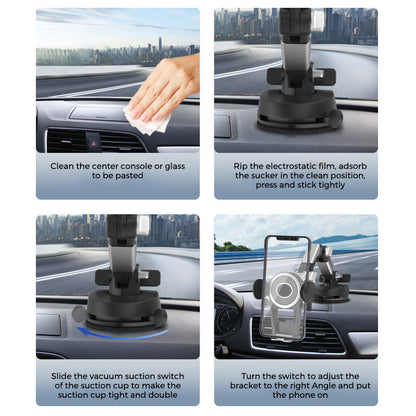 Clean the center console or glass to be pasted

Rip the electrostatic film, adsorb the sucker in the clean position, press and stick tightly

Slide the vacuum suction switch of the suction cup to make the suction cup tight and double

Turn the switch to adjust the bracket to the right Angle and put the phone on