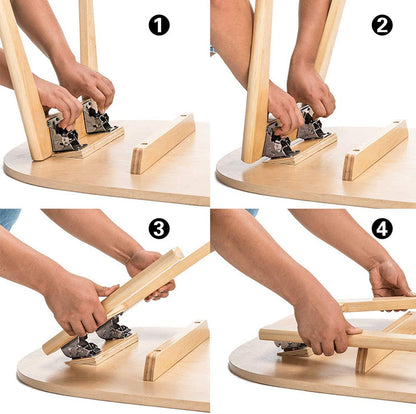 1

2

3

4