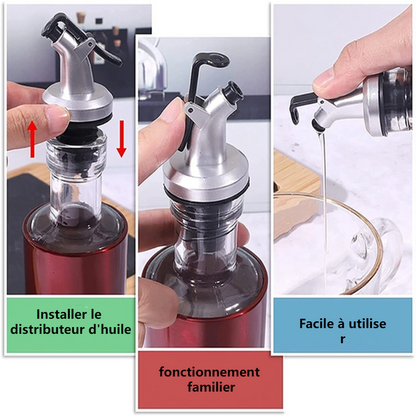 Installer le distributeur d'huile

fonctionnement familier

Facile à utilise r