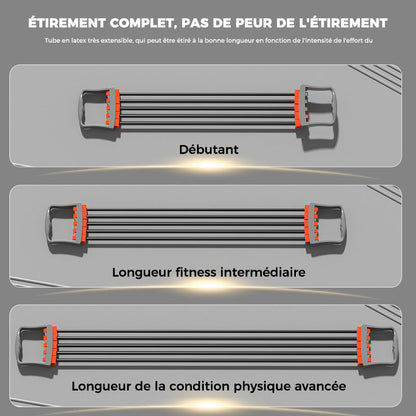 ÉTIREMENT COMPLET, PAS DE PEUR DE L'ÉTIREMENT

Tube en latex très extensible, qui peut être étiré à la bonne longueur en fonction de l'intensité de l'effort du

Débutant

Longueur fitness intermédiaire

Longueur de la condition physique avancée