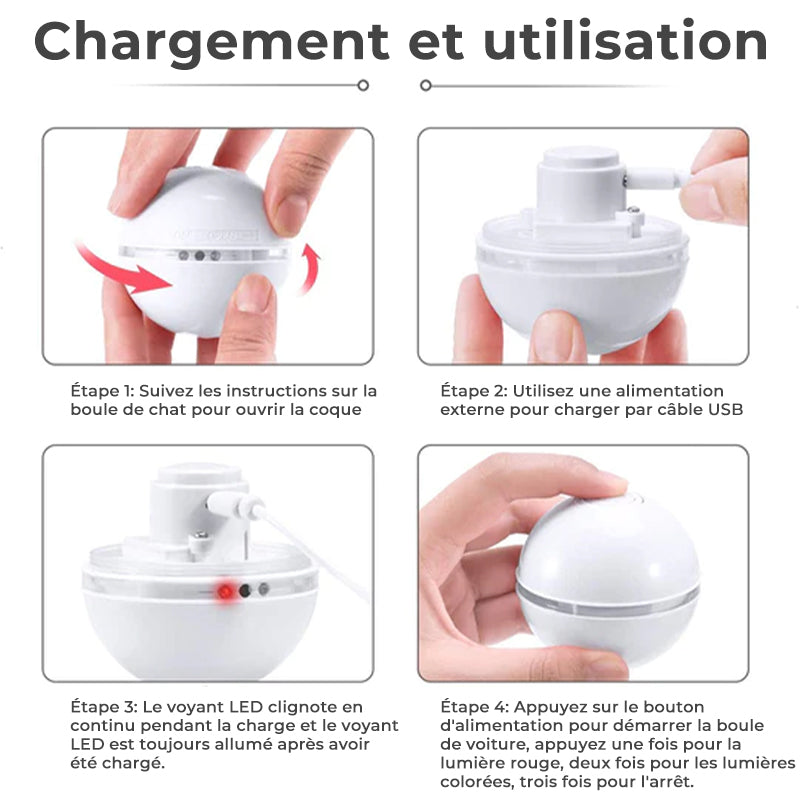 Chargement et utilisation

Étape 1: Suivez les instructions sur la boule de chat pour ouvrir la coque

Étape 2: Utilisez une alimentation externe pour charger par câble USB

Étape 3: Le voyant LED clignote en continu pendant la charge et le voyant LED est toujours allumé après avoir été chargé.

Étape 4: Appuyez sur le bouton d'alimentation pour démarrer la boule de voiture, appuyez une fois pour la lumière rouge, deux fois pour les lumières colorées, trois fois pour l'arrêt.