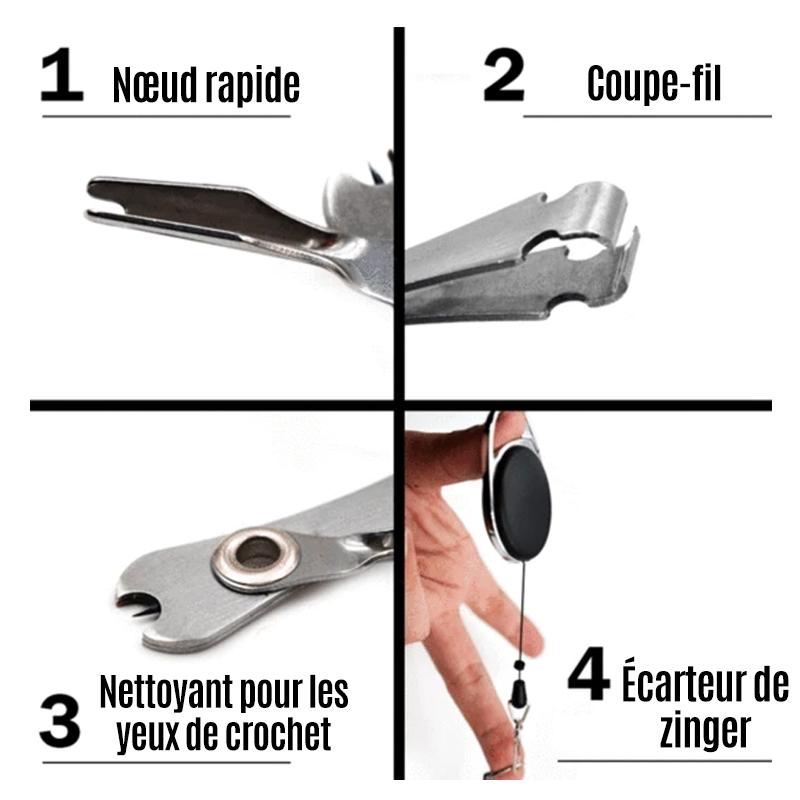 1 Nœud rapide

2 Coupe-fil

3 Nettoyant pour les yeux de crochet

4 Écarteur de zinger