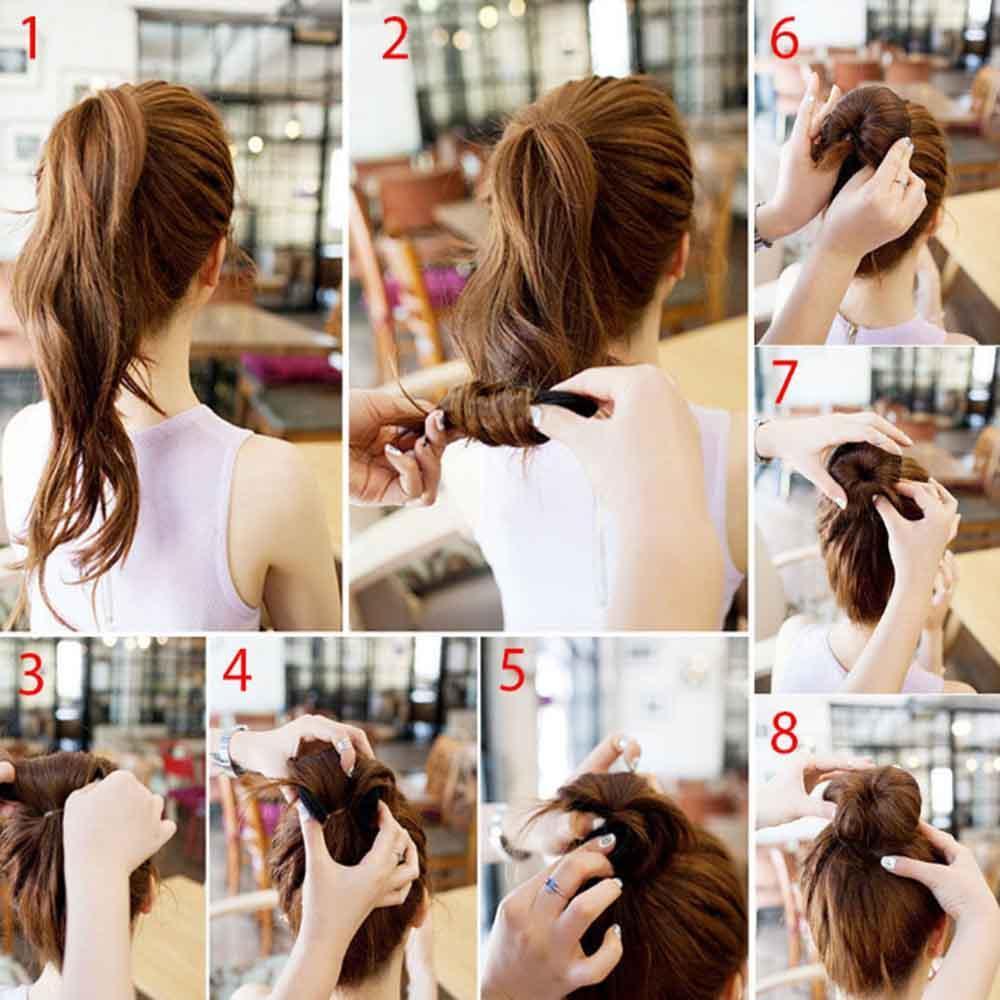 1
2
6
7
3
4
5
8