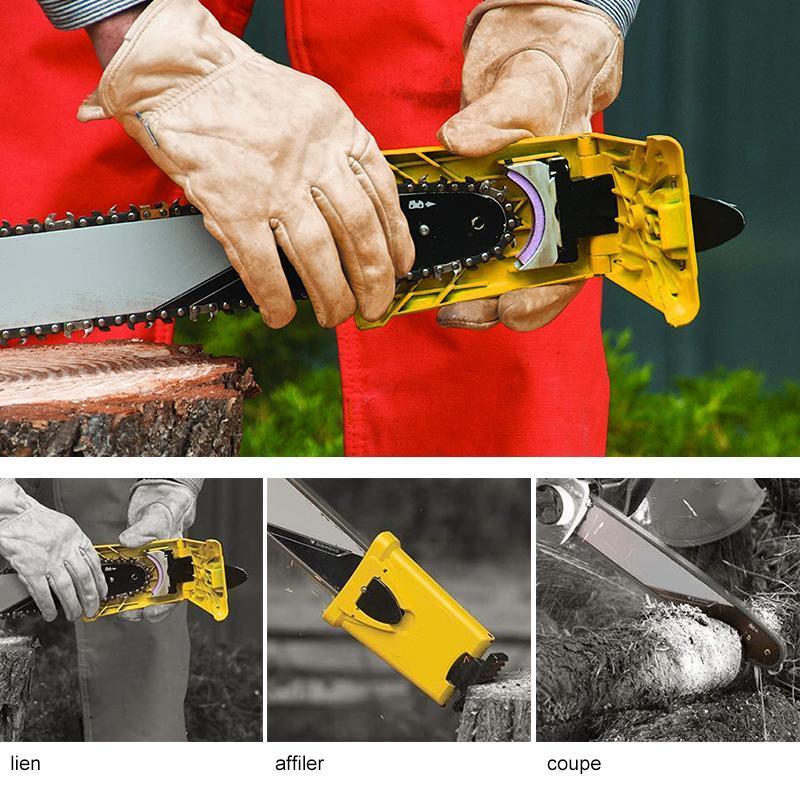 lien

affiler

coupe