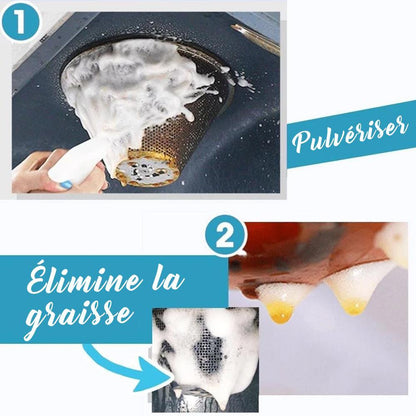 1

Pulvériser

2

Élimine la graisse