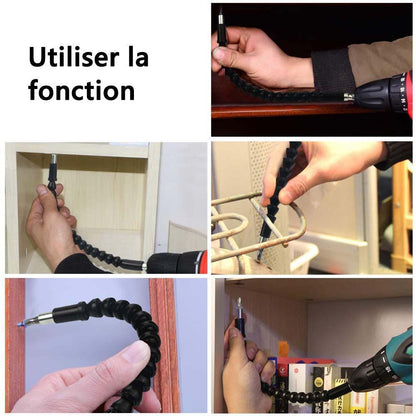 Utiliser la fonction