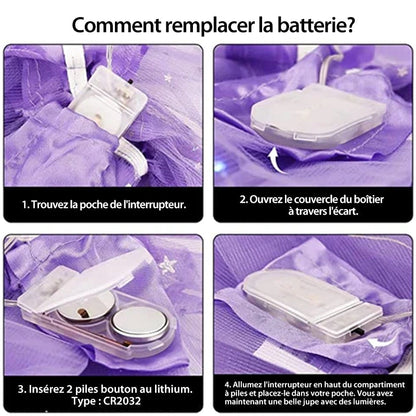 Comment remplacer la batterie?

1. Trouvez la poche de l'interrupteur.

2. Ouvrez le couvercle du boîtier à travers l'écart.

3. Insérez 2 piles bouton au lithium. Type : CR2032

4. Allumez l'interrupteur en haut du compartiment à piles et placez-le dans votre poche. Vous avez maintenant une belle jupe avec des lumières.