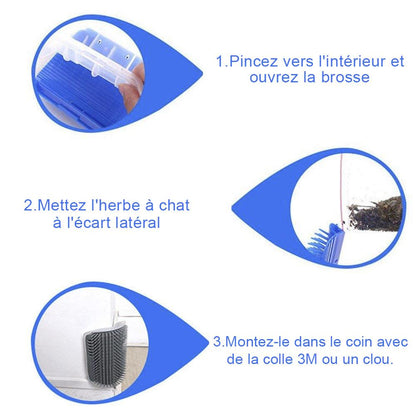 1.Pincez vers l'intérieur et ouvrez la brosse

2.Mettez l'herbe à chat à l'écart latéral

3.Montez-le dans le coin avec de la colle 3M ou un clou.