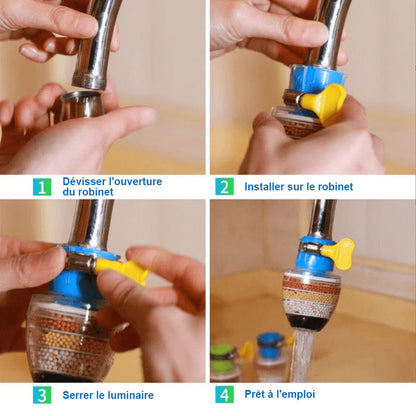 1 Dévisser l'ouverture du robinet

2 Installer sur le robinet

3 Serrer le luminaire

4 Prêt à l'emploi