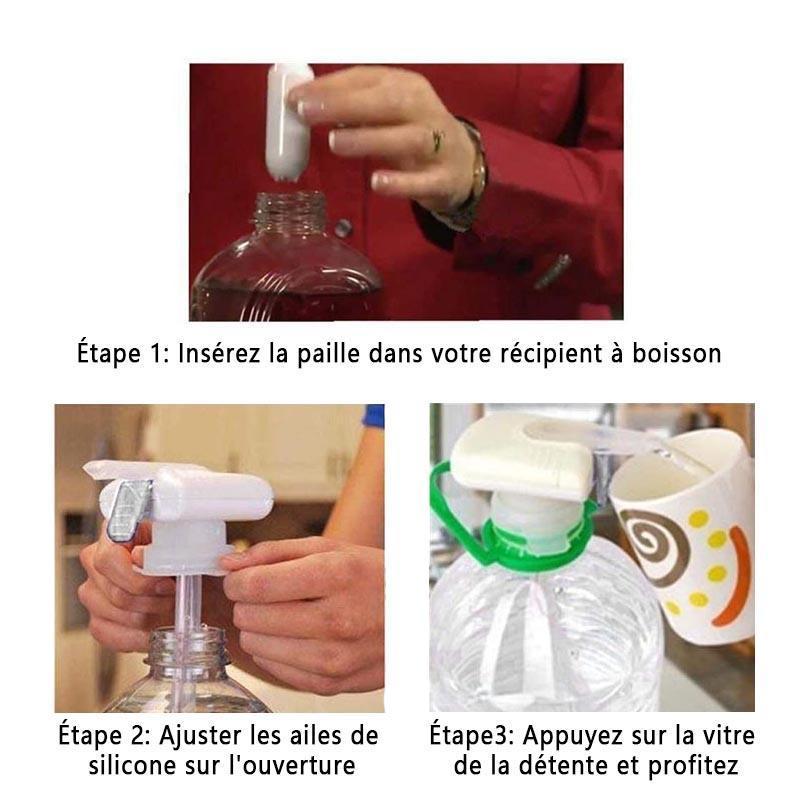 Étape 1: Insérez la paille dans votre récipient à boisson

Étape 2: Ajuster les ailes de silicone sur l'ouverture

Étape3: Appuyez sur la vitre de la détente et profitez