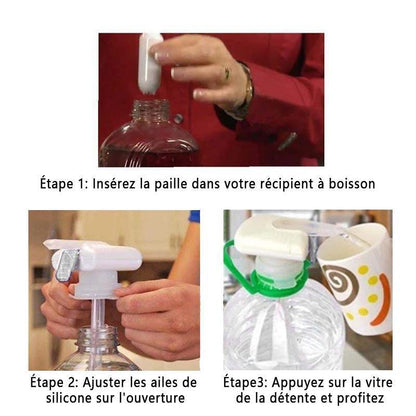 Étape 1: Insérez la paille dans votre récipient à boisson

Étape 2: Ajuster les ailes de silicone sur l'ouverture

Étape3: Appuyez sur la vitre de la détente et profitez