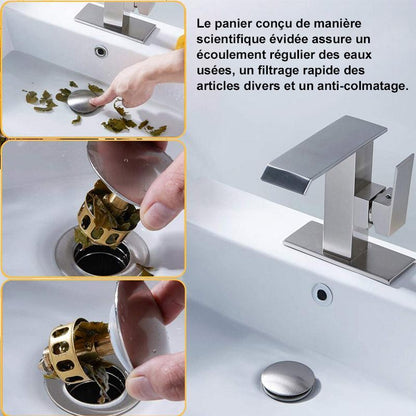 Le panier conçu de manière scientifique évidée assure un écoulement régulier des eaux usées, un filtrage rapide des articles divers et un anti-colmatage.