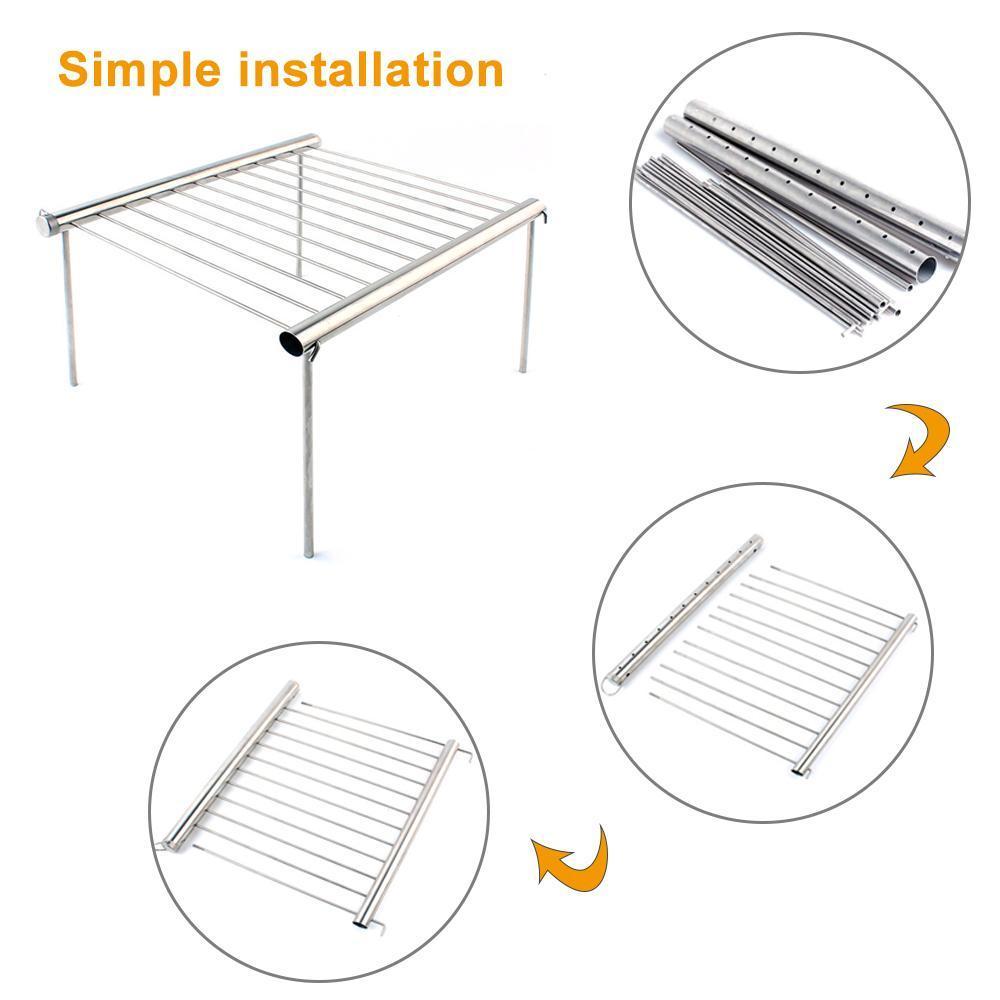 Simple installation