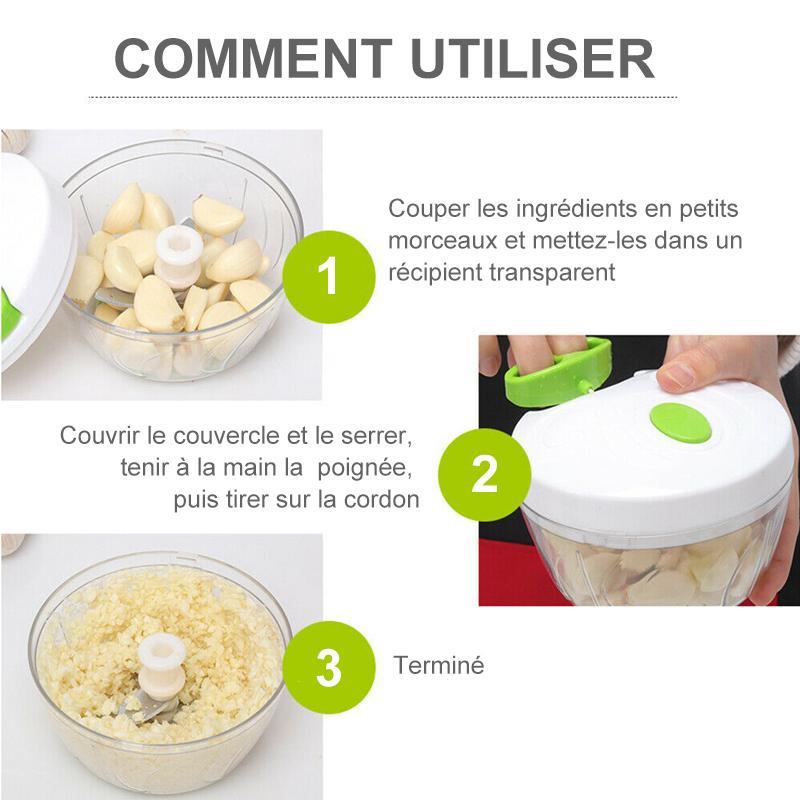 COMMENT UTILISER

1

Couper les ingrédients en petits morceaux et mettez-les dans un récipient transparent

Couvrir le couvercle et le serrer, tenir à la main la poignée, puis tirer sur la cordon

2

3

Terminé