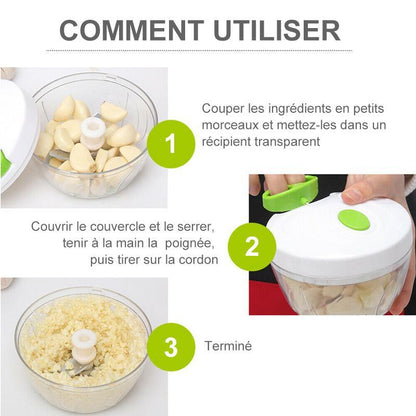 COMMENT UTILISER

1

Couper les ingrédients en petits morceaux et mettez-les dans un récipient transparent

Couvrir le couvercle et le serrer, tenir à la main la  poignée, puis tirer sur la cordon

2

3

Terminé