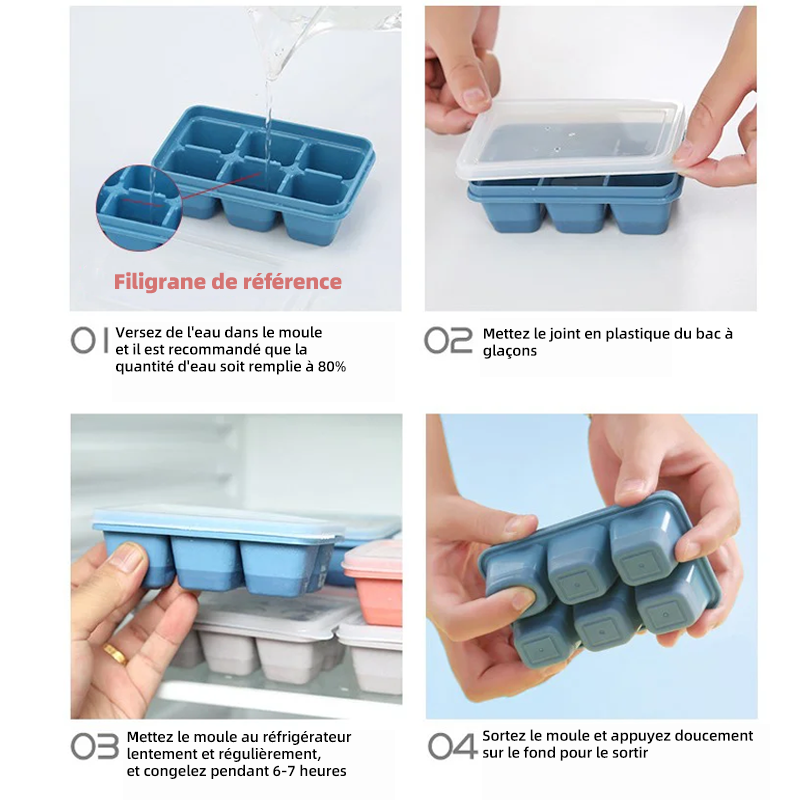 Filigrane de référence

01 Versez de l'eau dans le moule et il est recommandé que la quantité d'eau soit remplie à 80%

02 Mettez le joint en plastique du bac à glaçons

03 Mettez le moule au réfrigérateur lentement et régulièrement, et congelez pendant 6-7 heures

04 Sortez le moule et appuyez doucement sur le fond pour le sortir