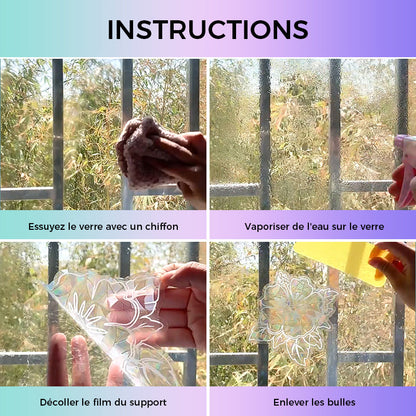 INSTRUCTIONS

Essuyez le verre avec un chiffon

Vaporiser de l'eau sur le verre

Décoller le film du support

Enlever les bulles