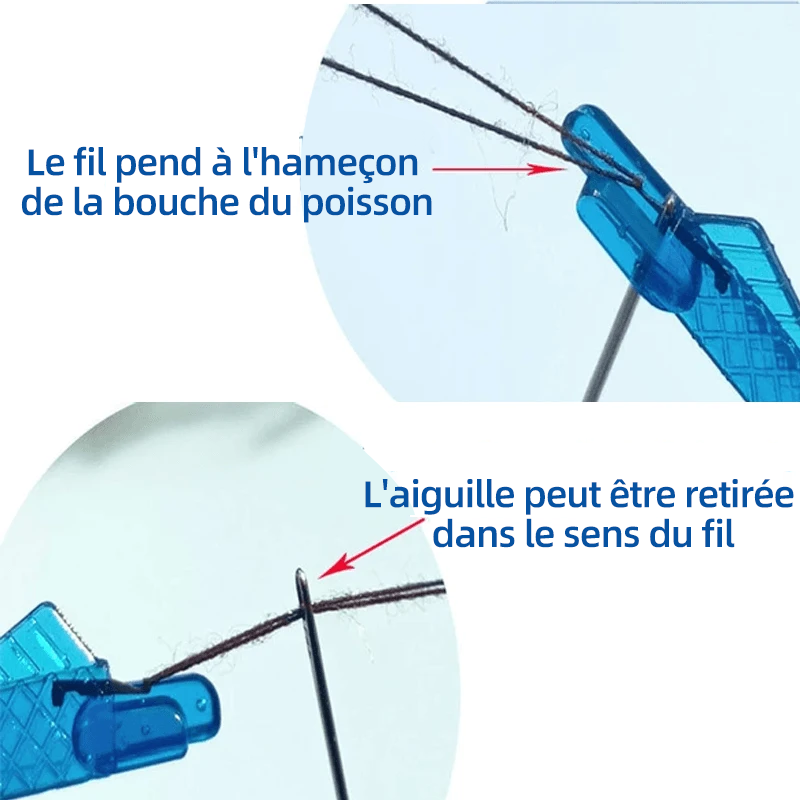 Le fil pend à l'hameçon de la bouche du poisson

L'aiguille peut être retirée dans le sens du fil