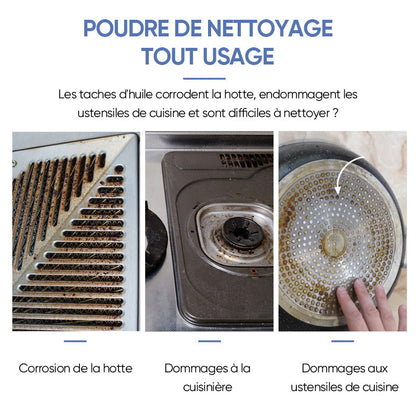 POUDRE DE NETTOYAGE TOUT USAGE

Les taches d'huile corrodent la hotte, endommagent les ustensiles de cuisine et sont difficiles à nettoyer ?

Corrosion de la hotte

Dommages à la cuisinière

Dommages aux ustensiles de cuisine