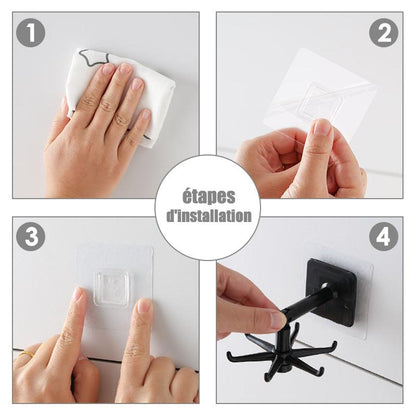 1

2

étapes d'installation

3

4